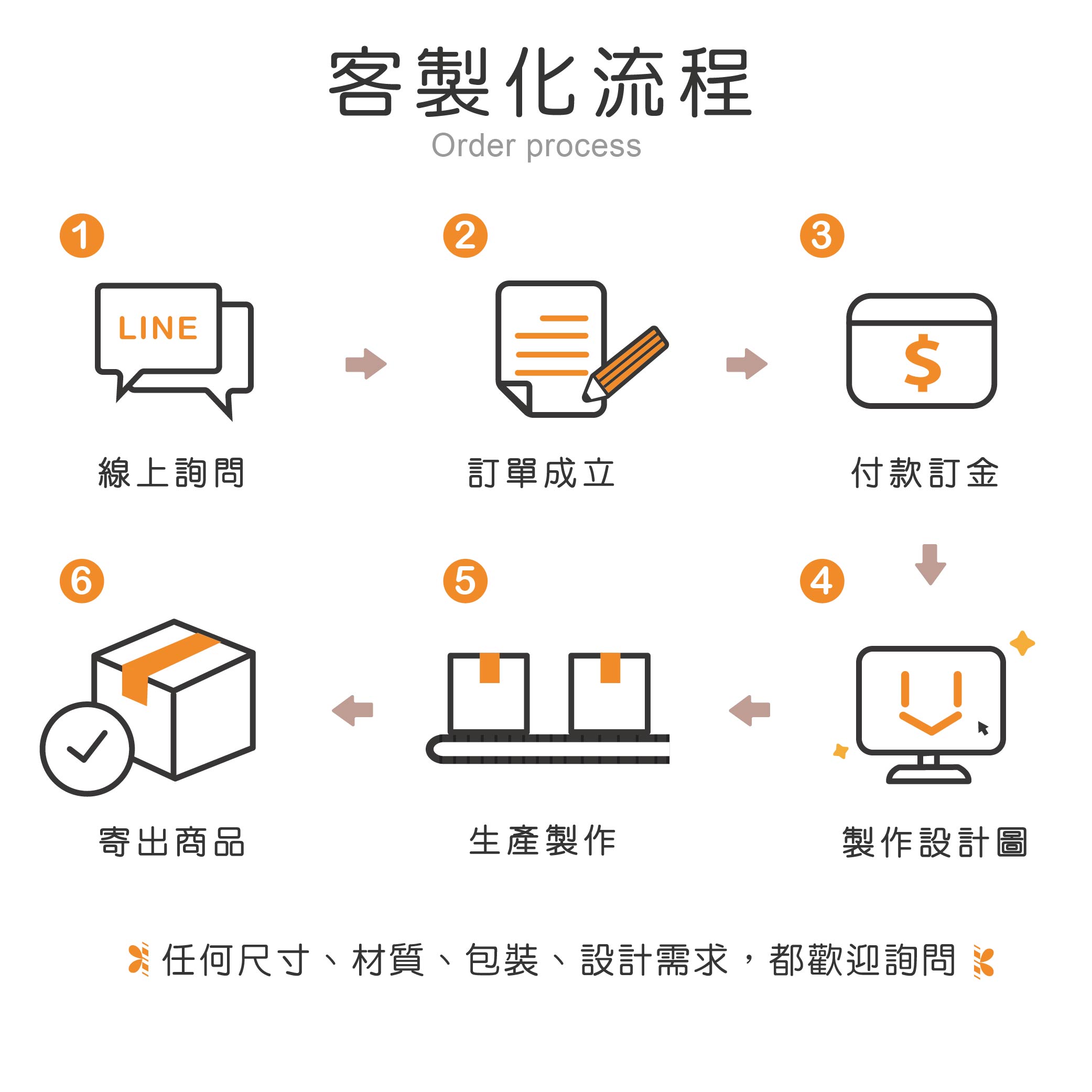 客製化流程
Order process

1
LINE
線上詢問

2
訂單成立

3
$
付款訂金

4
製作設計圖

5
生產製作

6
寄出商品

任何尺寸、材質、包裝、設計需求，都歡迎詢問